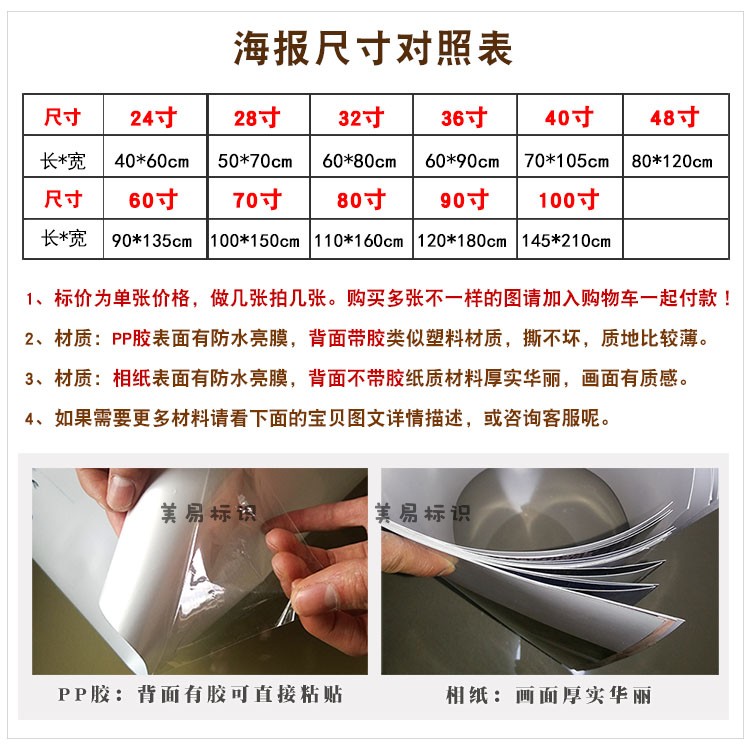 海报尺寸对照表

| 尺寸 | 24寸 | 28寸 | 32寸 | 36寸 | 40寸 | 48寸 |
|---|---|---|---|---|---|---|
| 长*宽 | 40*60cm | 50*70cm | 60*80cm | 60*90cm | 70*105cm | 80*120cm |
| 尺寸 | 60寸 | 70寸 | 80寸 | 90寸 | 100寸 | |
| 长*宽 | 90*135cm | 100*150cm | 110*160cm | 120*180cm | 145*210cm | |

1、标价为单张价格，做几张拍几张。购买多张不一样的图请加入购物车一起付款！

2、材质：PP胶表面有防水亮膜，背面带胶类似塑料材质，撕不坏，质地比较薄。

3、材质：相纸表面有防水亮膜，背面不带胶纸质材料厚实华丽，画面有质感。

4、如果需要更多材料请看下面的宝贝图文详情描述，或咨询客服呢。

美易标识

美易标识

PP胶：背面有胶可直接粘贴

相纸：画面厚实华丽