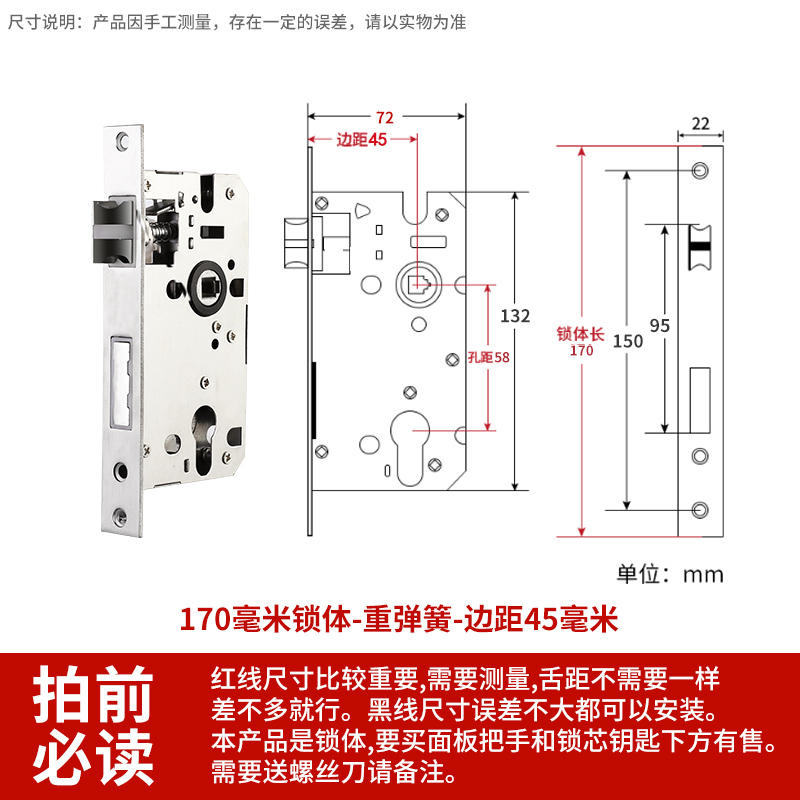 尺寸说明：产品因手工测量，存在一定的误差，请以实物为准

72

边距45

132

孔距58

22

锁体长 170

150

95

单位：mm

170毫米锁体-重弹簧-边距45毫米

拍前必读

红线尺寸比较重要,需要测量,舌距不需要一样差不多就行。黑线尺寸误差不大都可以安装。本产品是锁体,要买面板把手和锁芯钥匙下方有售。需要送螺丝刀请备注。