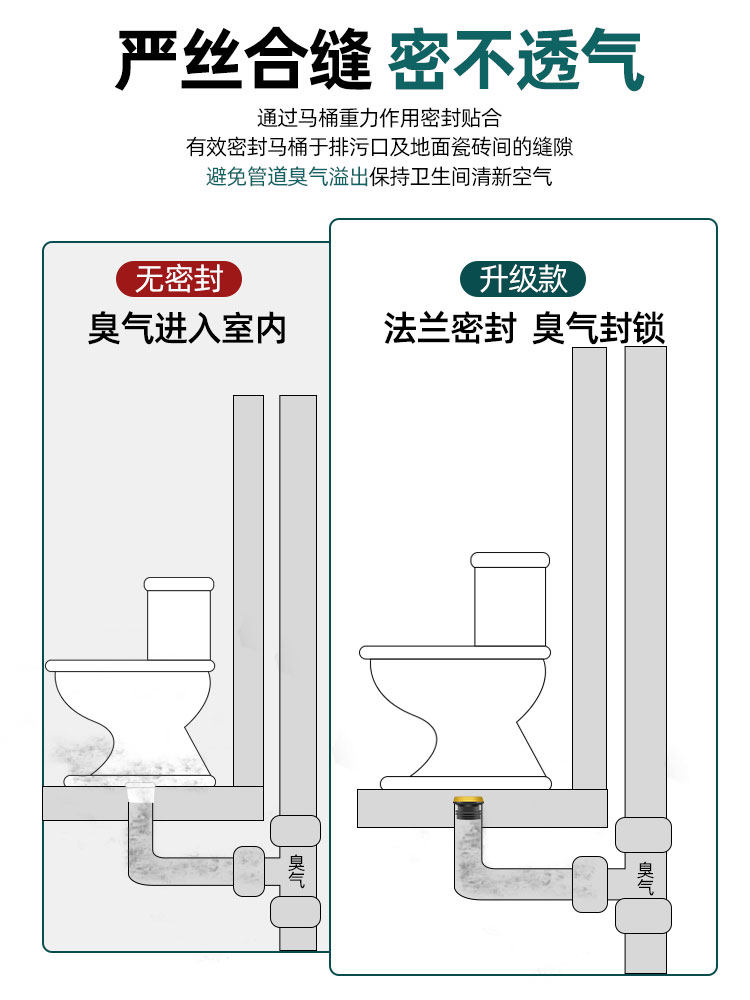 严丝合缝 密不透气

通过马桶重力作用密封贴合
有效密封马桶于排污口及地面瓷砖间的缝隙
避免管道臭气溢出保持卫生间清新空气

无密封
臭气进入室内

臭气

升级款
法兰密封 臭气封锁

臭气