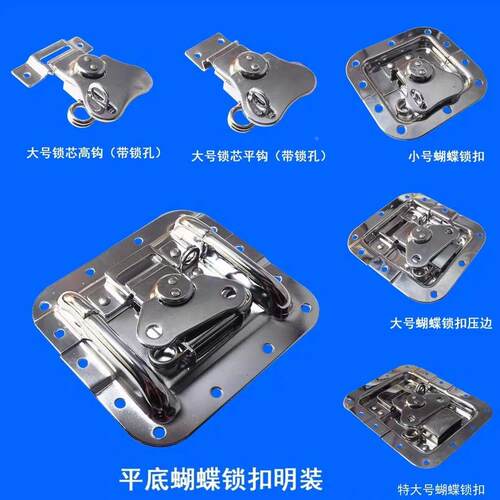 大号锁芯高钩（带锁孔）

大号锁芯平钩（带锁孔）

小号蝴蝶锁扣

大号蝴蝶锁扣压边

平底蝴蝶锁扣明装

特大号蝴蝶锁扣