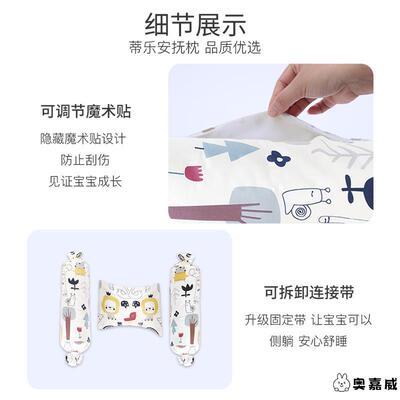 细节展示
蒂乐安抚枕 品质优选

可调节魔术贴
隐藏魔术贴设计
防止刮伤
见证宝宝成长

可拆卸连接带
升级固定带 让宝宝可以
侧躺 安心舒睡

奥嘉威