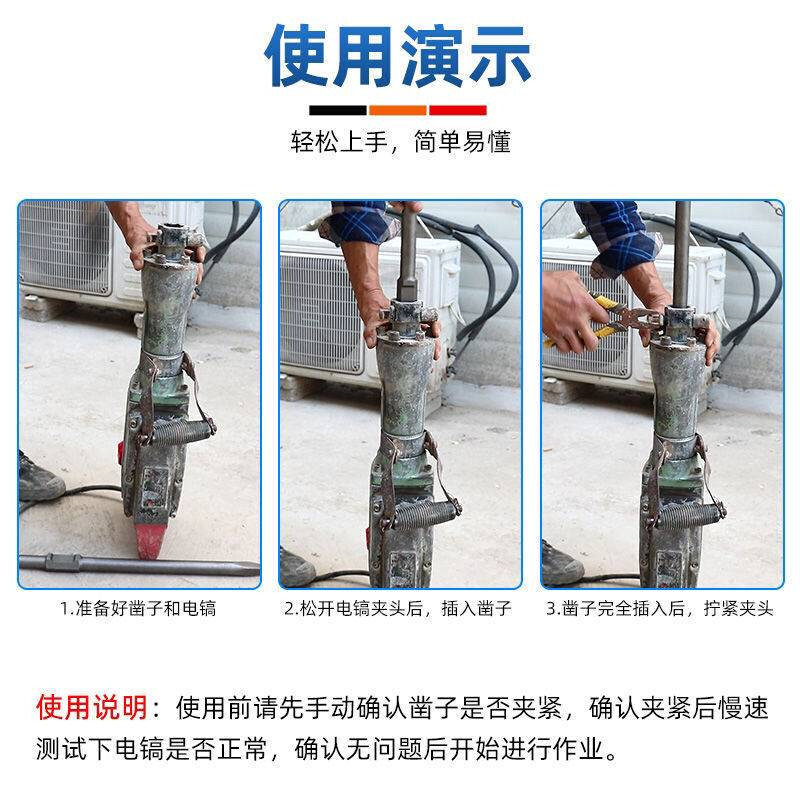 使用演示

轻松上手，简单易懂

1.准备好凿子和电镐

2.松开电镐夹头后，插入凿子

3.凿子完全插入后，拧紧夹头

使用说明：使用前请先手动确认凿子是否夹紧，确认夹紧后慢速测试下电镐是否正常，确认无问题后开始进行作业。