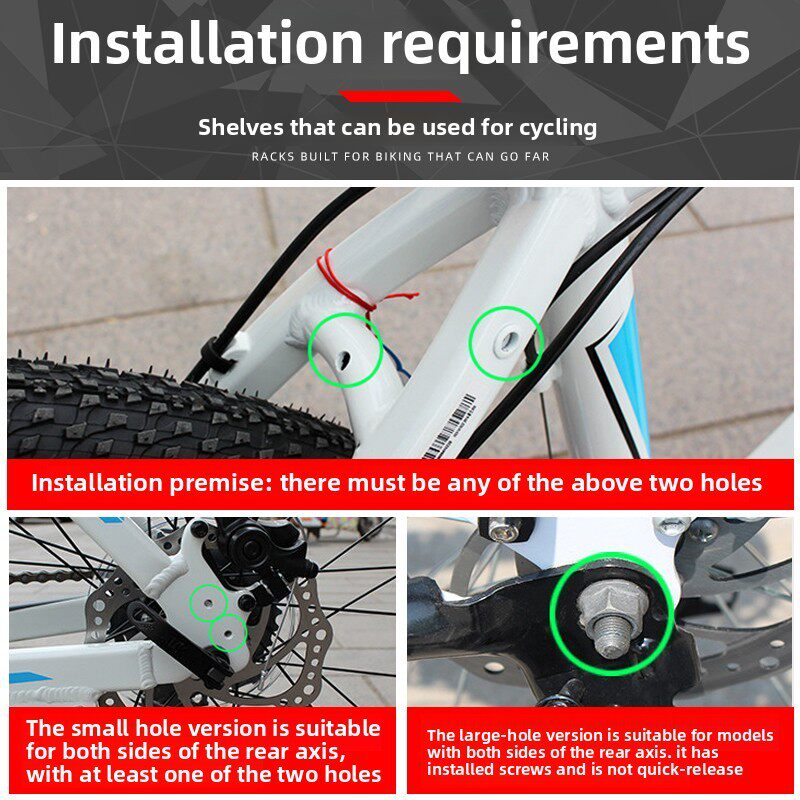 Installation requirements

Shelves that can be used for cycling

RACKS BUILT FOR BIKING THAT CAN GO FAR

Installation premise: there must be any of the above two holes

The small hole version is suitable for both sides of the rear axis, with at least one of the two holes

The large-hole version is suitable for models with both sides of the rear axis. it has installed screws and is not quick-release