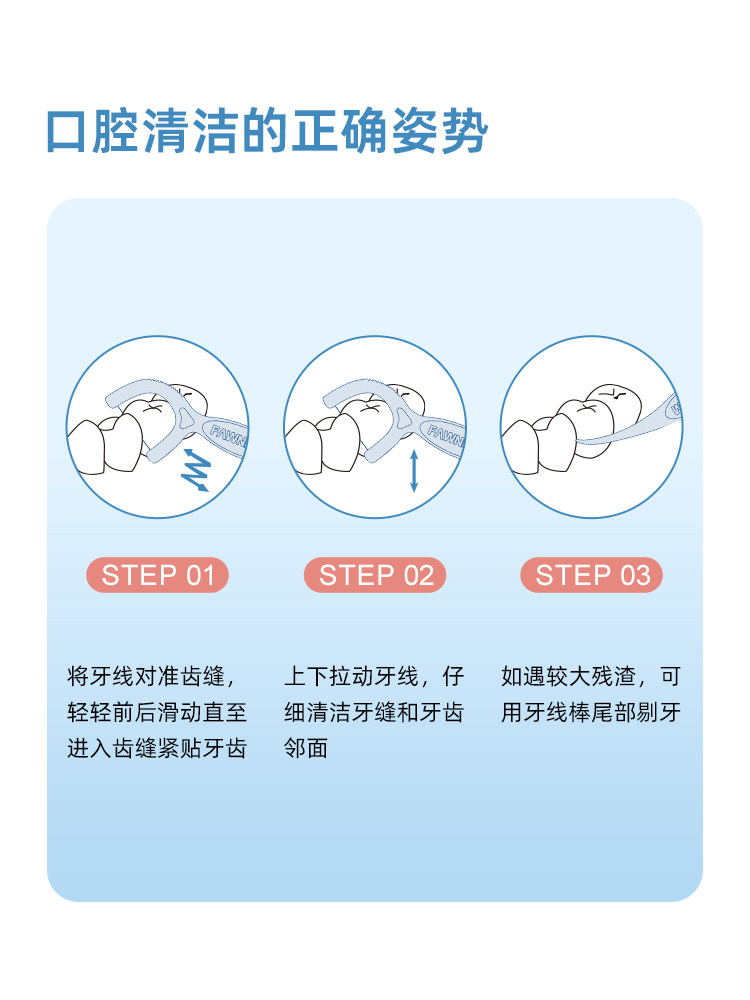 口腔清洁的正确姿势

FAWN

STEP 01

将牙线对准齿缝，轻轻前后滑动直至进入齿缝紧贴牙齿

FAWN

STEP 02

上下拉动牙线，仔细清洁牙缝和牙齿邻面

STEP 03

如遇较大残渣，可用牙线棒尾部剔牙