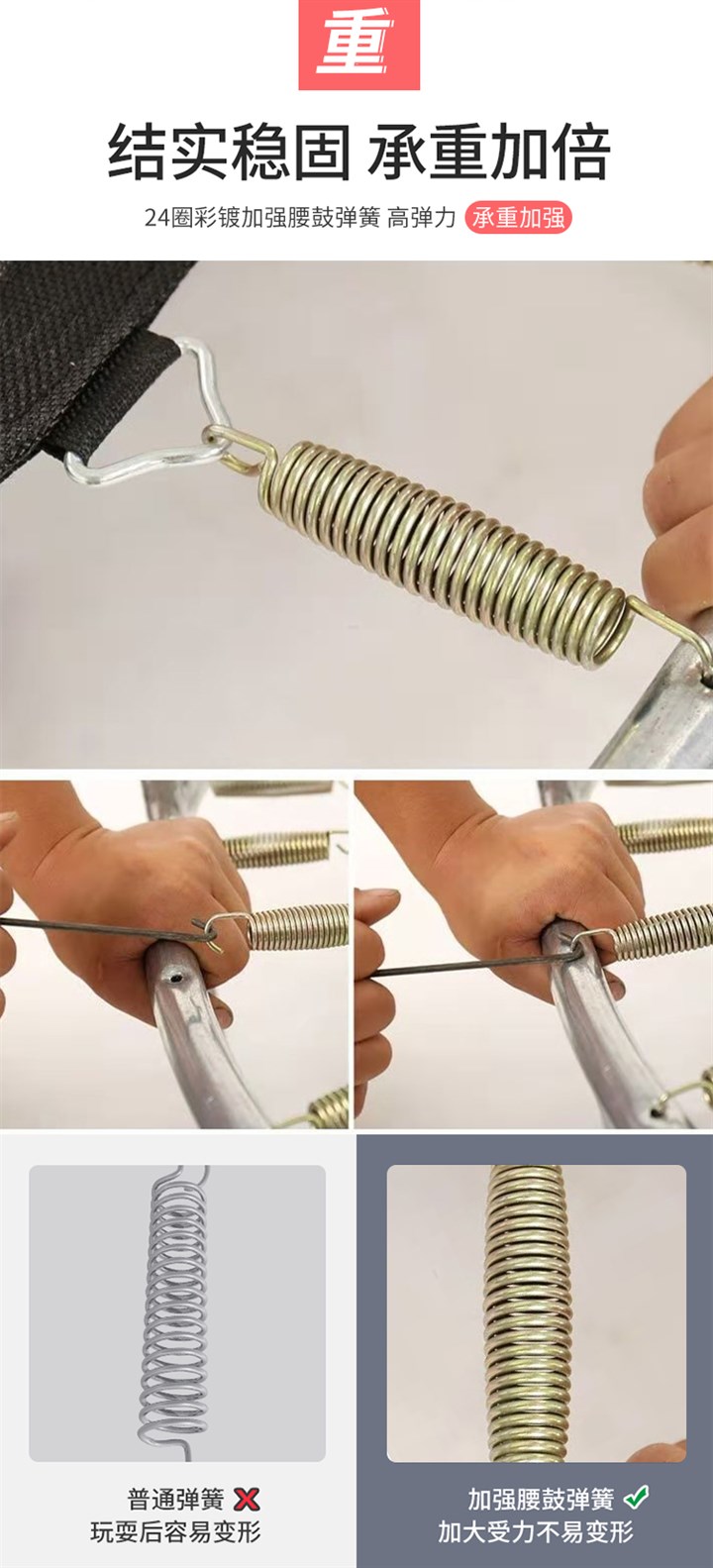 重

结实稳固 承重加倍

24圈彩镀加强腰鼓弹簧 高弹力 承重加强

普通弹簧
玩耍后容易变形

加强腰鼓弹簧
加大受力不易变形