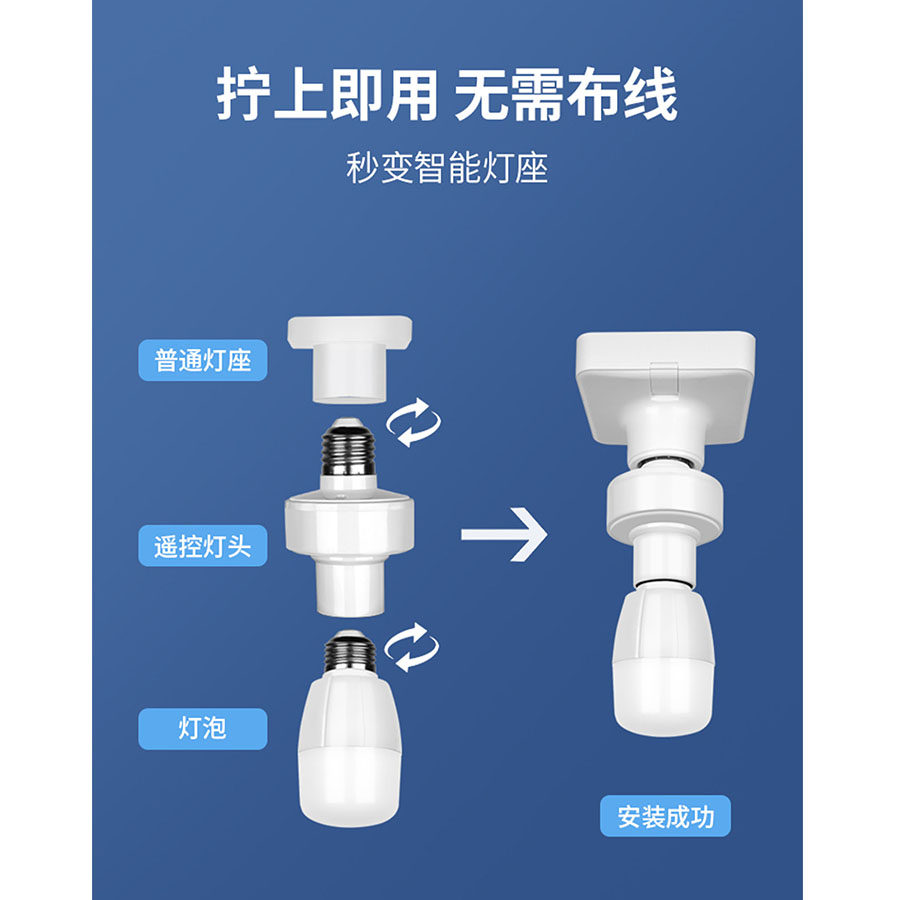 拧上即用 无需布线

秒变智能灯座

普通灯座

遥控灯头

灯泡

安装成功