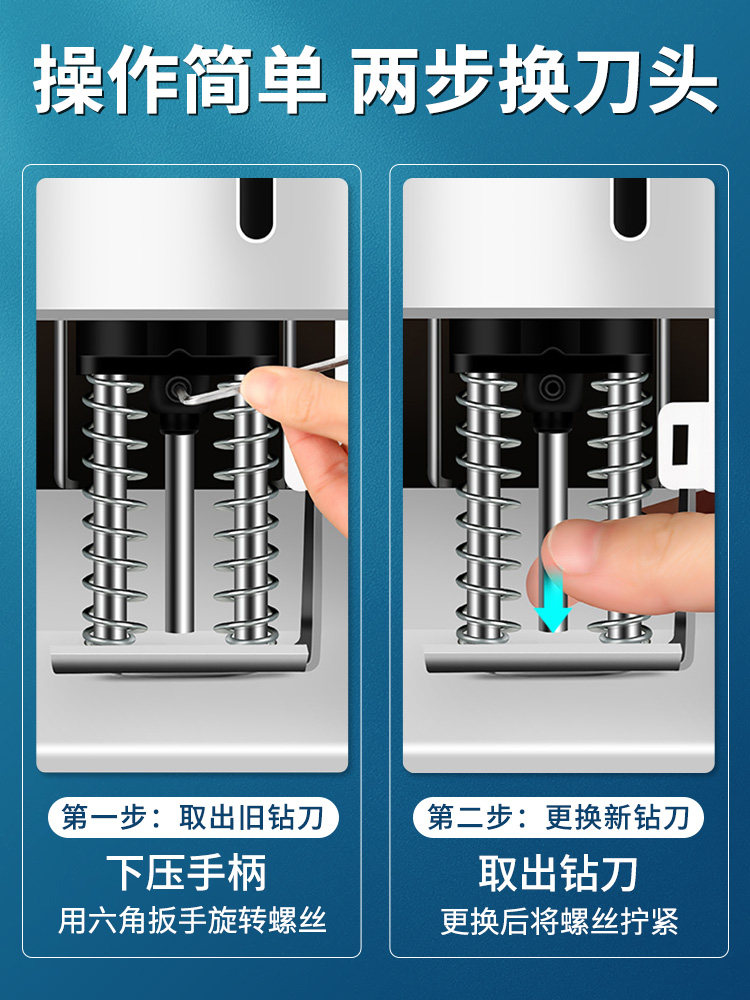 操作简单 两步换刀头

第一步：取出旧钻刀

下压手柄

用六角扳手旋转螺丝

第二步：更换新钻刀

取出钻刀

更换后将螺丝拧紧