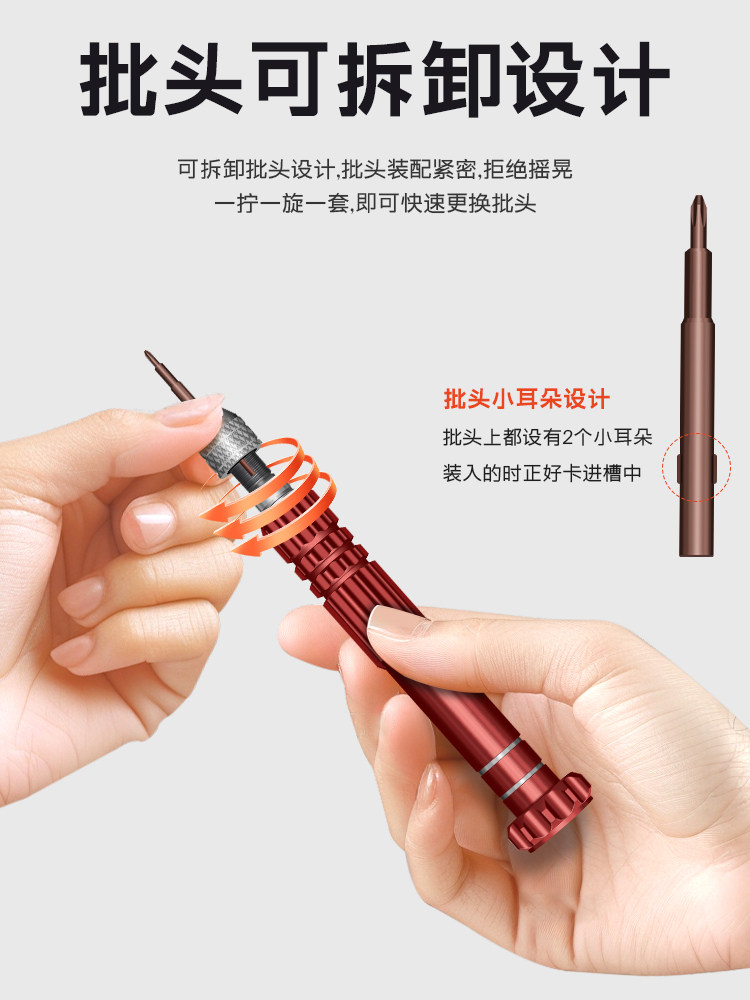 批头可拆卸设计

可拆卸批头设计,批头装配紧密,拒绝摇晃
一拧一旋一套,即可快速更换批头

批头小耳朵设计
批头上都设有2个小耳朵
装入的时正好卡进槽中