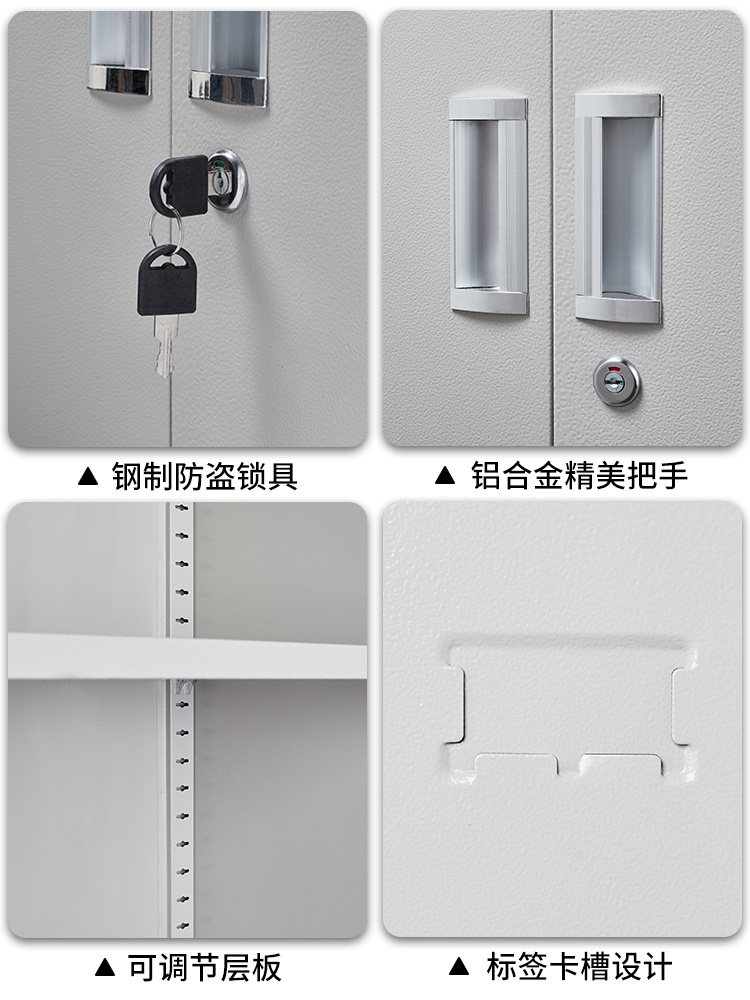 ▲ 钢制防盗锁具

▲ 铝合金精美把手

▲ 可调节层板

▲ 标签卡槽设计