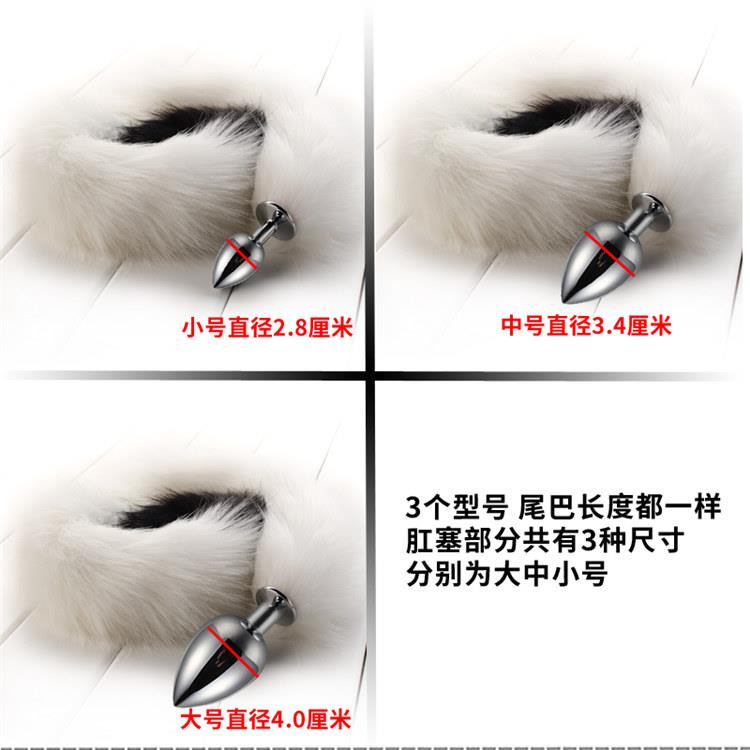 小号直径2.8厘米

中号直径3.4厘米

大号直径4.0厘米

3个型号 尾巴长度都一样
肛塞部分共有3种尺寸
分别为大中小号