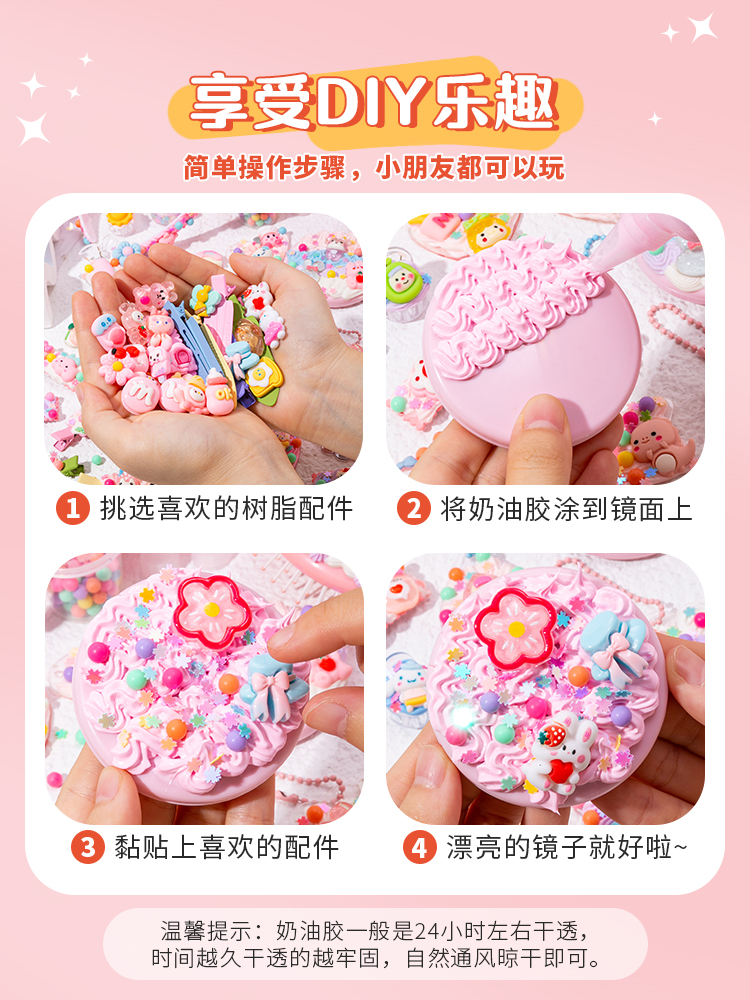 享受DIY乐趣

简单操作步骤，小朋友都可以玩

1 挑选喜欢的树脂配件

2 将奶油胶涂到镜面上

3 黏贴上喜欢的配件

4 漂亮的镜子就好啦~

温馨提示：奶油胶一般是24小时左右干透，时间越久干透的越牢固，自然通风晾干即可。