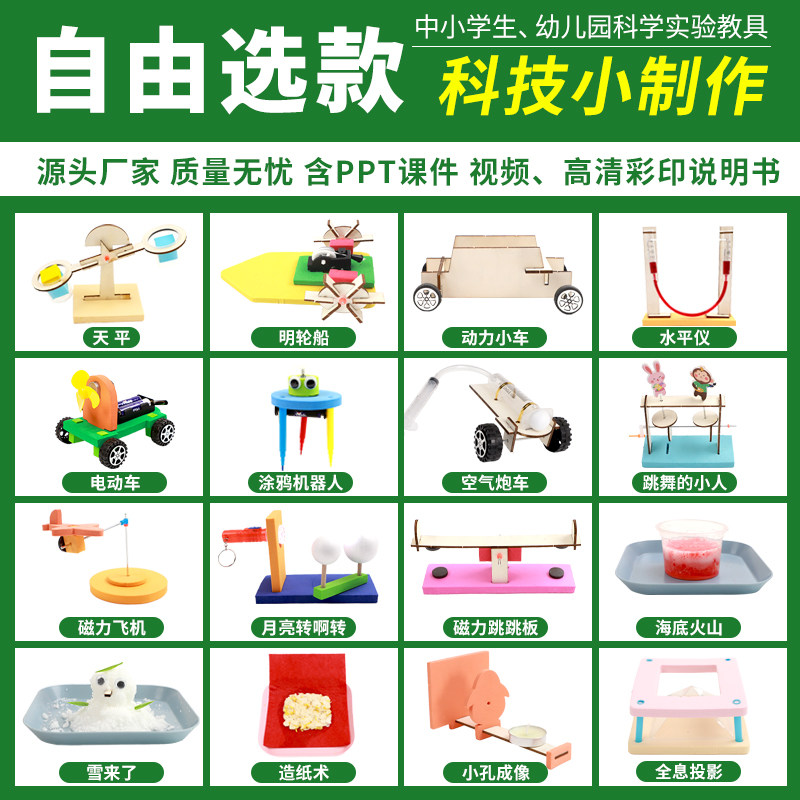 自由选款

中小学生、幼儿园科学实验教具

科技小制作

源头厂家 质量无忧 含PPT课件 视频、高清彩印说明书

天平

明轮船

动力小车

水平仪

电动车

涂鸦机器人

空气炮车

跳舞的小人

磁力飞机

月亮转啊转

磁力跳跳板

海底火山

雪来了

造纸术

小孔成像

全息投影