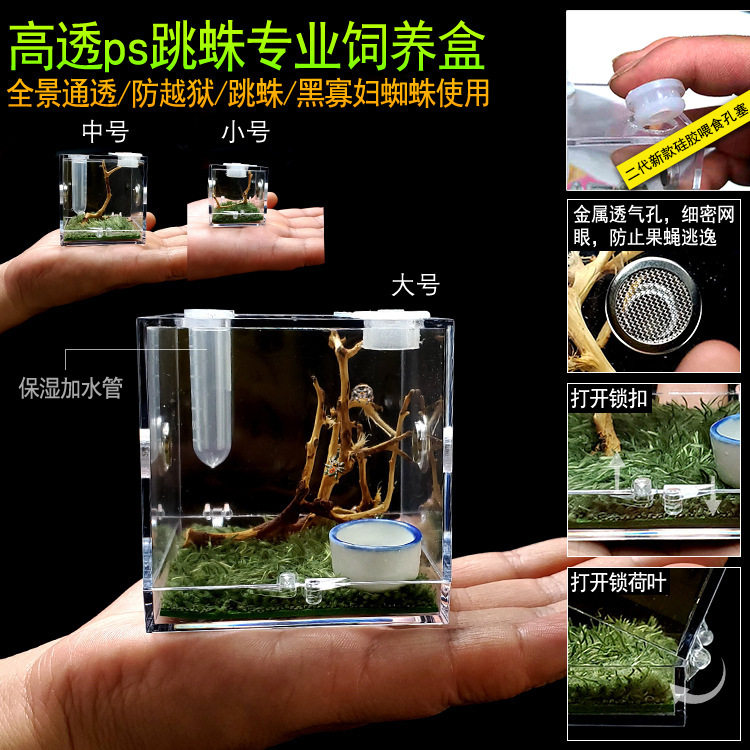 高透ps跳蛛专业饲养盒
全景通透/防越狱/跳蛛/黑寡妇蜘蛛使用

中号

小号

大号

保湿加水管

二代新款硅胶喂食孔塞

金属透气孔，细密网眼，防止果蝇逃逸

打开锁扣

打开锁荷叶