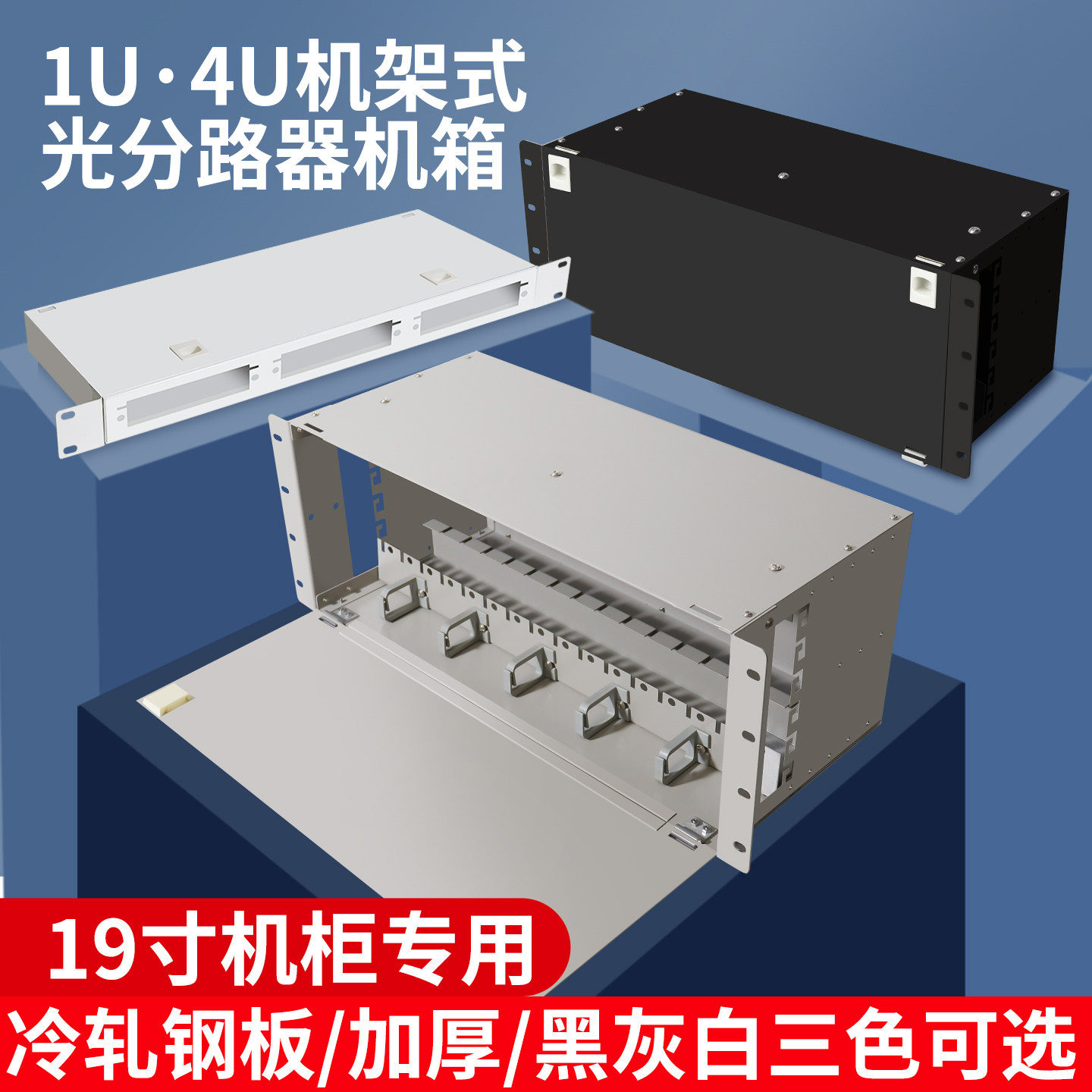 1U·4U机架式
光分路器机箱

19寸机柜专用

冷轧钢板/加厚/黑灰白三色可选