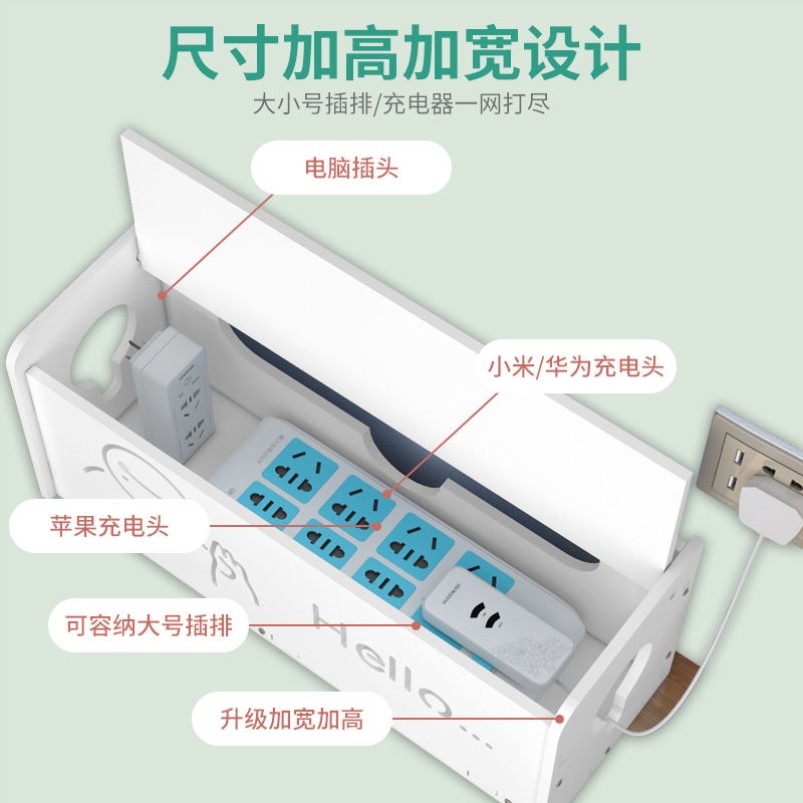 尺寸加高加宽设计
大小号插排/充电器一网打尽

电脑插头

小米/华为充电头

苹果充电头

可容纳大号插排

升级加宽加高

Hello...