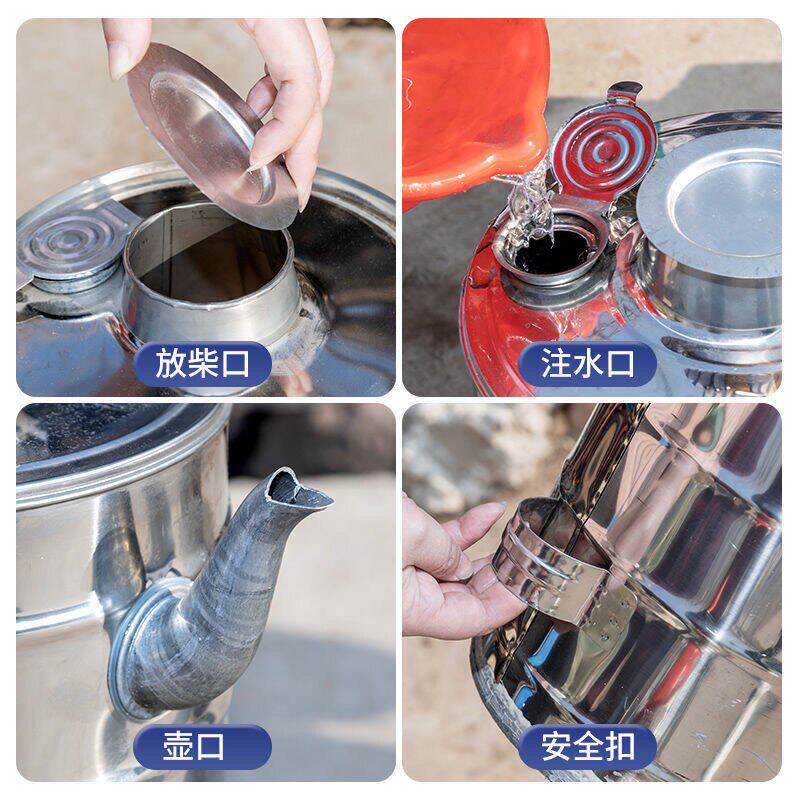 放柴口

注水口

壶口

安全扣