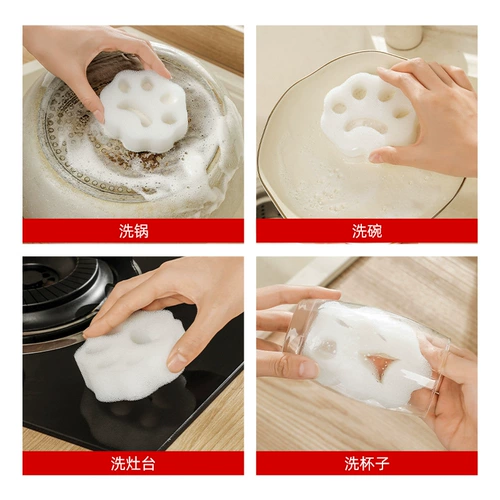 洗锅

洗碗

洗灶台

洗杯子