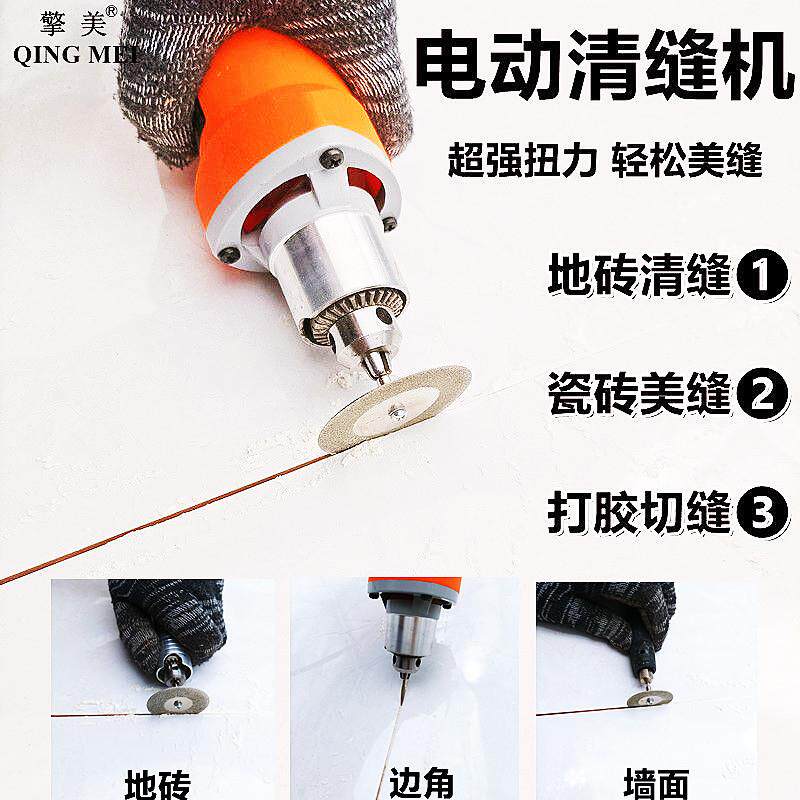 擎美®
QING MEI

电动清缝机

超强扭力 轻松美缝

地砖清缝 1

瓷砖美缝 2

打胶切缝 3

地砖

边角

墙面