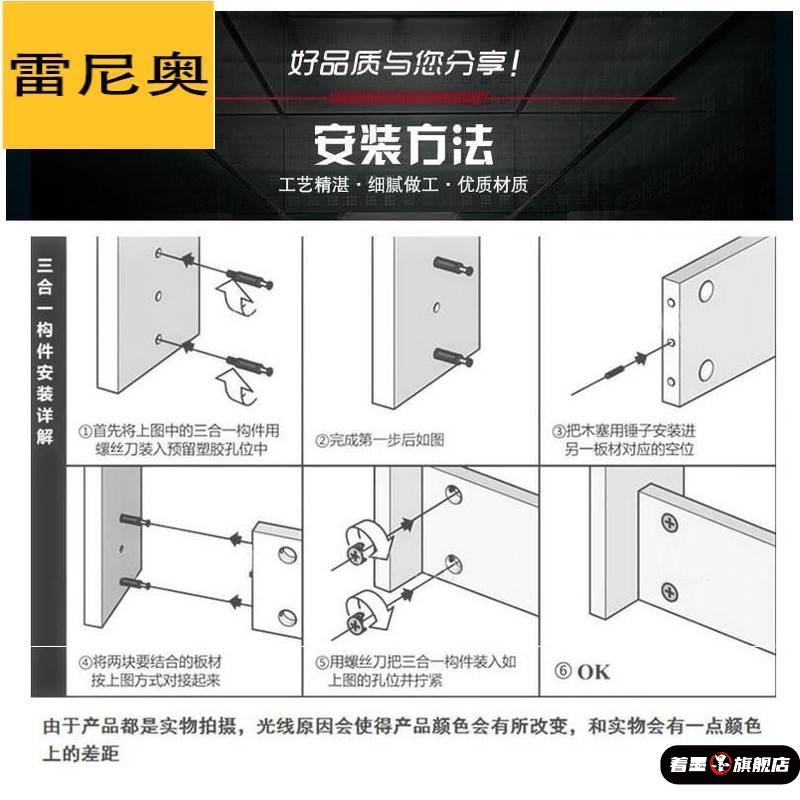 雷尼奥

好品质与您分享！

安装方法

工艺精湛 · 细腻做工 · 优质材质

三合一构件安装详解

①首先将上图中的三合一构件用螺丝刀装入预留塑胶孔位中

②完成第一步后如图

③把木塞用锤子安装进另一板材对应的空位

④将两块要结合的板材按上图方式对接起来

⑤用螺丝刀把三合一构件装入如上图的孔位并拧紧

⑥ OK

由于产品都是实物拍摄，光线原因会使得产品颜色会有所改变，和实物会有一点颜色上的差距

着墨 旗舰店