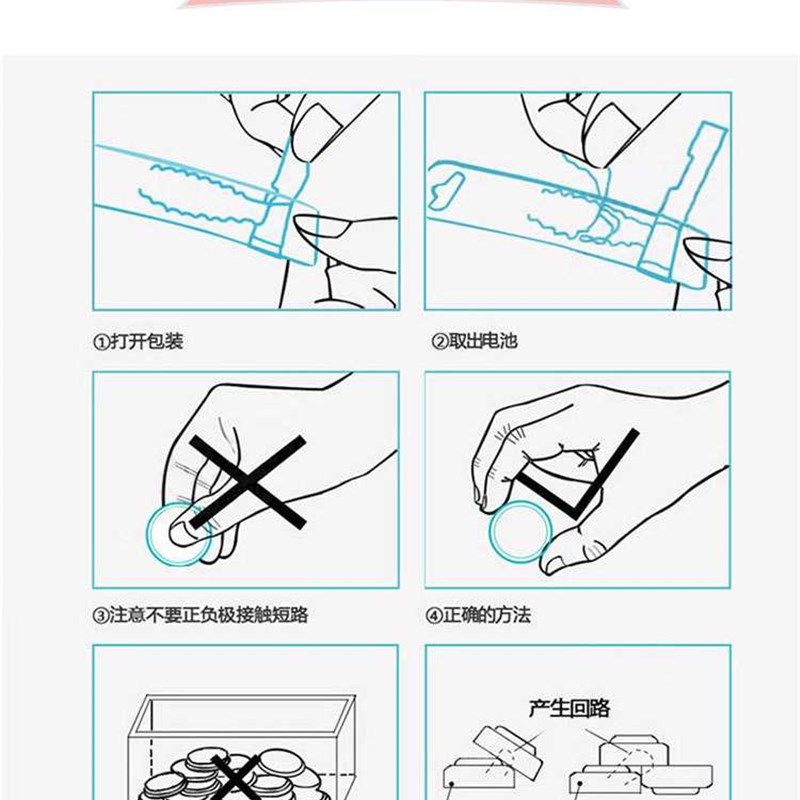 ①打开包装

②取出电池

③注意不要正负极接触短路

④正确的方法

产生回路