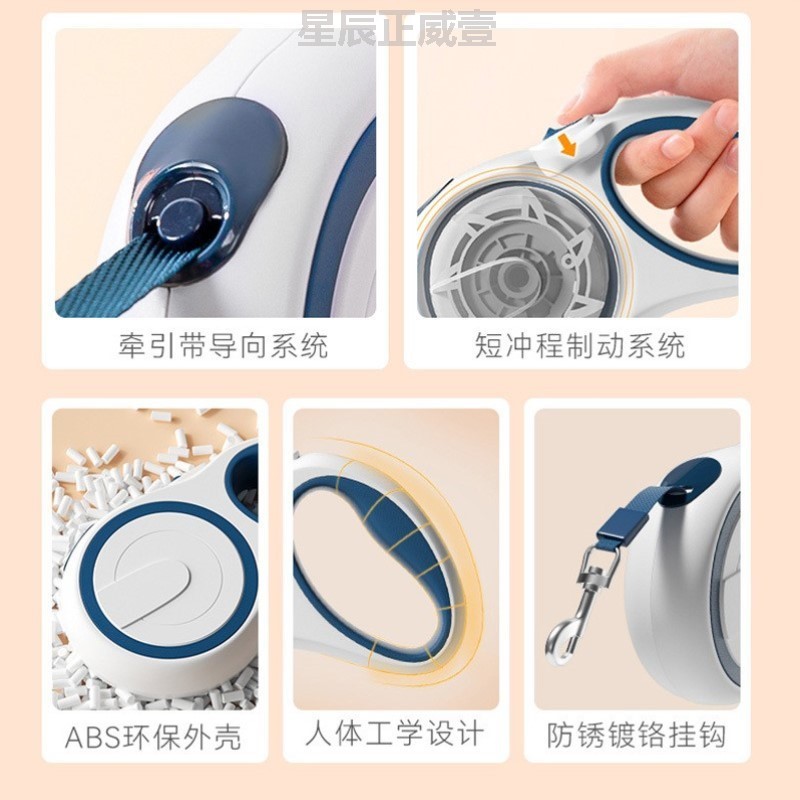 星辰正威壹

牵引带导向系统

短冲程制动系统

ABS环保外壳

人体工学设计

防锈镀铬挂钩