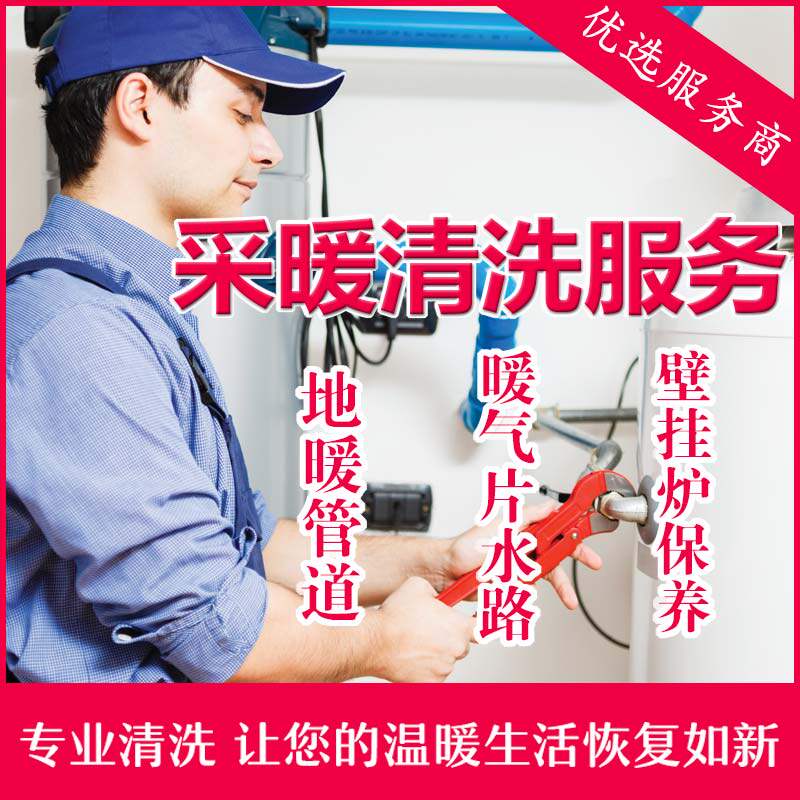 优选服务商

采暖清洗服务

地暖管道

暖气片水路

壁挂炉保养

专业清洗 让您的温暖生活恢复如新