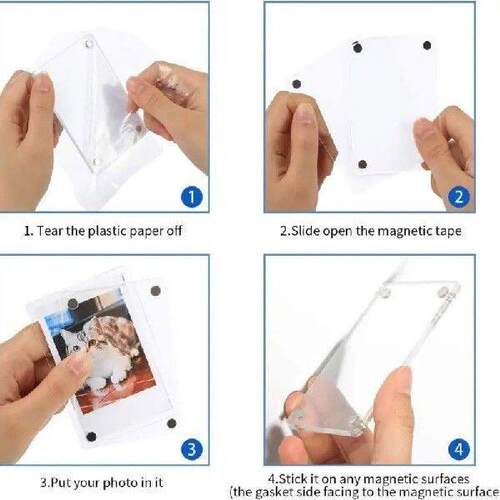 1

1. Tear the plastic paper off

2

2.Slide open the magnetic tape

3

3.Put your photo in it

4

4.Stick it on any magnetic surfaces
(the gasket side facing to the magnetic surface