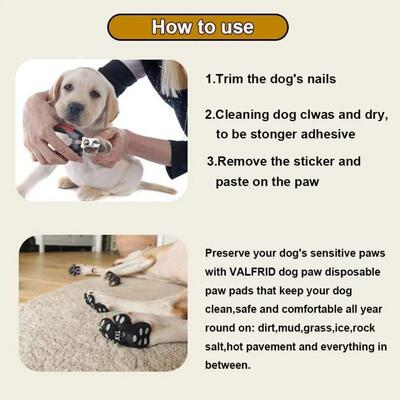 How to use

1.Trim the dog's nails

2.Cleaning dog clwas and dry, to be stonger adhesive

3.Remove the sticker and paste on the paw

XL

Preserve your dog's sensitive paws with VALFRID dog paw disposable paw pads that keep your dog clean,safe and comfortable all year round on: dirt,mud,grass,ice,rock salt,hot pavement and everything in between.