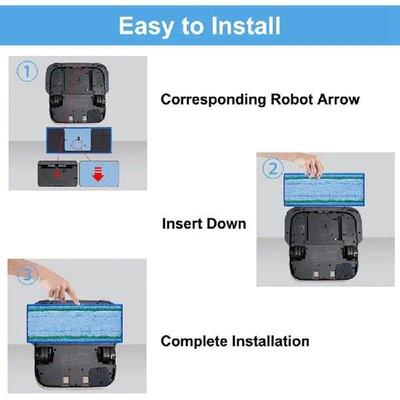 Easy to Install

①

Corresponding Robot Arrow

②

Insert Down

③

Complete Installation