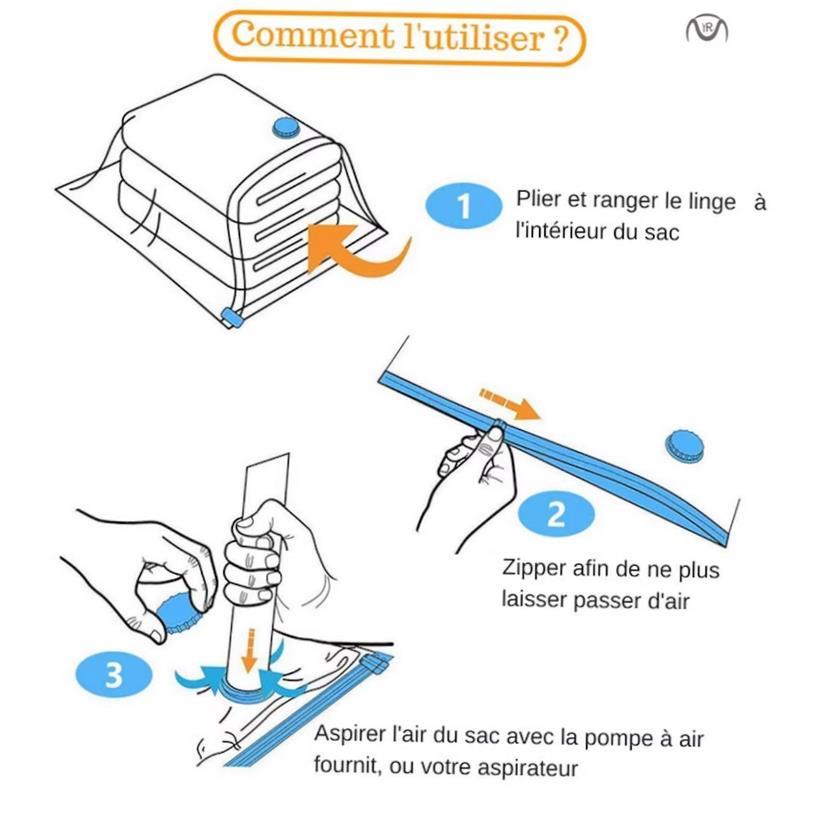 Comment l'utiliser ?

IR

1

Plier et ranger le linge à l'intérieur du sac

2

Zipper afin de ne plus laisser passer d'air

3

Aspirer l'air du sac avec la pompe à air fournit, ou votre aspirateur