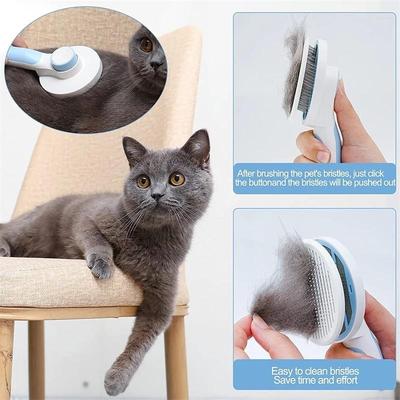 After brushing the pet's bristles, just click the buttonand the bristles will be pushed out

Easy to clean bristles
Save time and effort