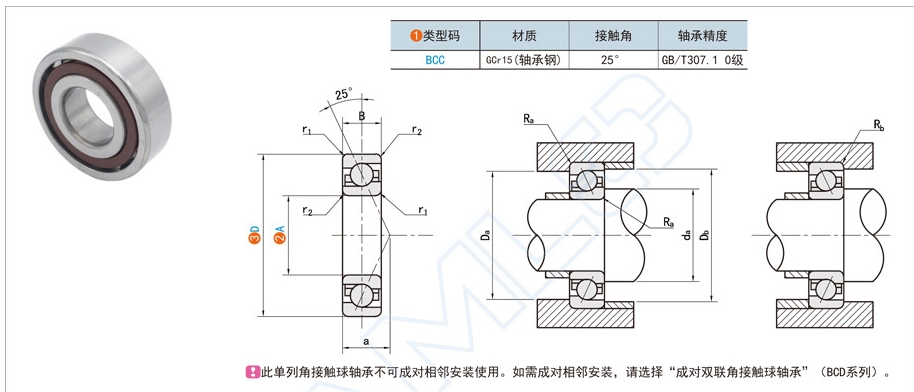 | ❶类型码 | 材质 | 接触角 | 轴承精度 |
|---|---|---|---|
| BCC | GCr15(轴承钢) | 25° | GB/T307.1 0级 |

25°

B

$r_1$

$r_2$

$r_2$

$r_1$

❸D

❷A

a

$R_a$

$R_a$

$D_a$

$d_a$

$D_b$

$R_b$

此单列角接触球轴承不可成对相邻安装使用。如需成对相邻安装，请选择“成对双联角接触球轴承”（BCD系列）。