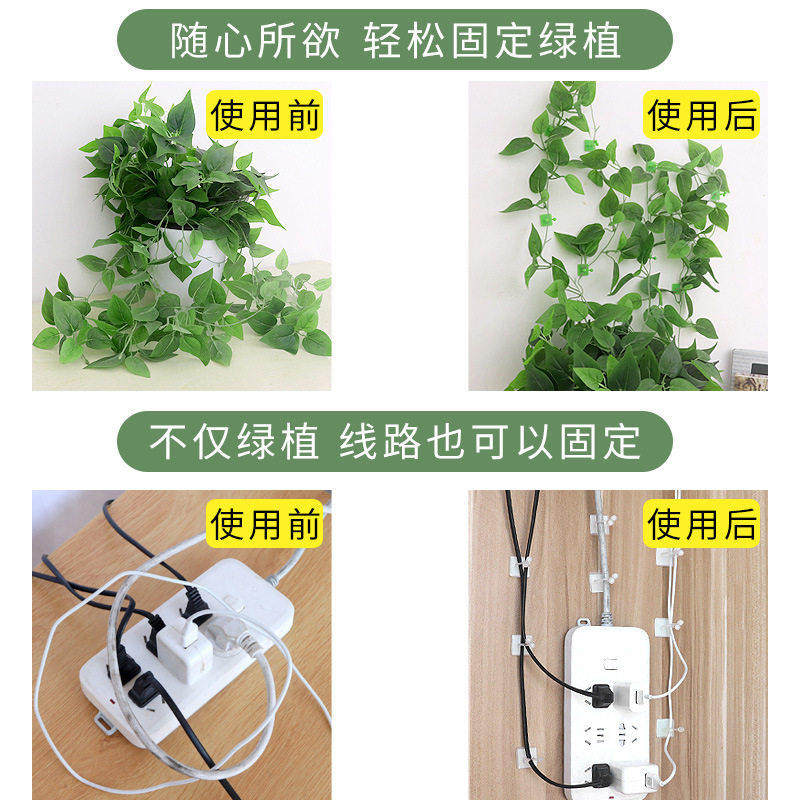 随心所欲 轻松固定绿植

使用前

使用后

不仅绿植 线路也可以固定

使用前

使用后