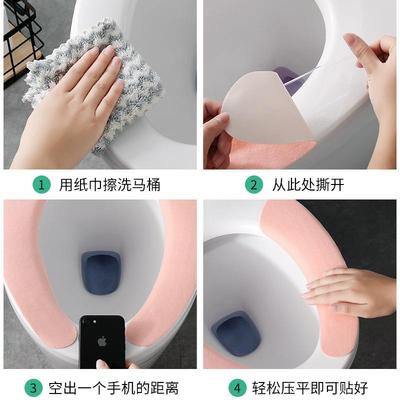 1 用纸巾擦洗马桶

2 从此处撕开

3 空出一个手机的距离

4 轻松压平即可贴好