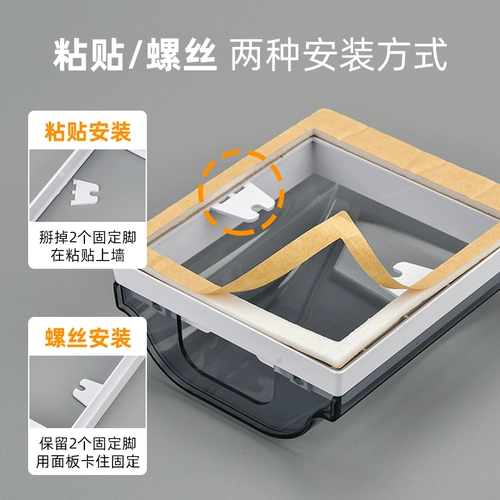 粘贴/螺丝 两种安装方式

粘贴安装

掰掉2个固定脚
在粘贴上墙

螺丝安装

保留2个固定脚
用面板卡住固定