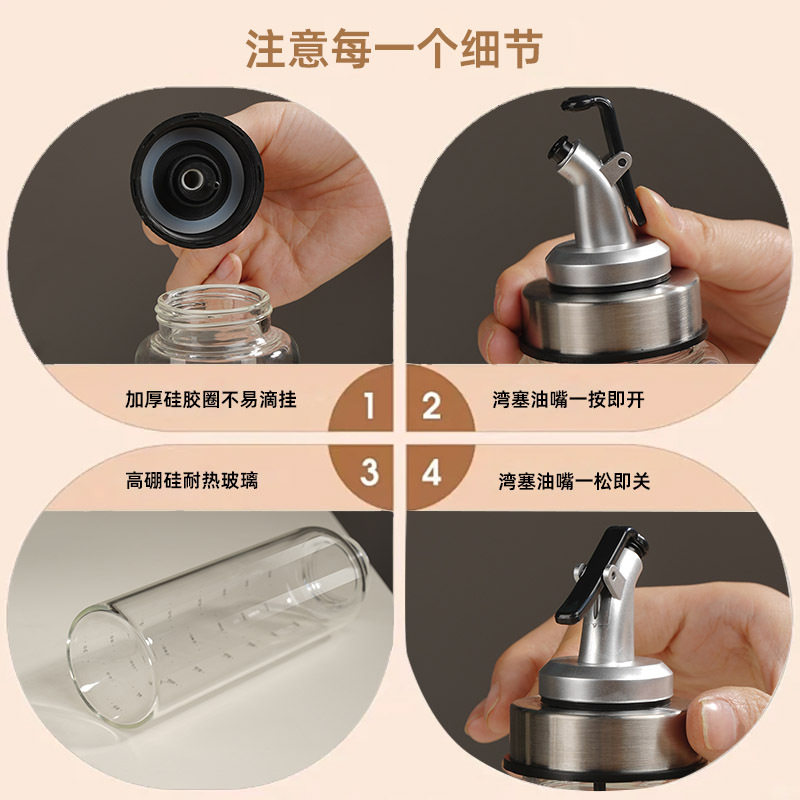 注意每一个细节

加厚硅胶圈不易滴挂

1

2

湾塞油嘴一按即开

高硼硅耐热玻璃

3

4

湾塞油嘴一松即关