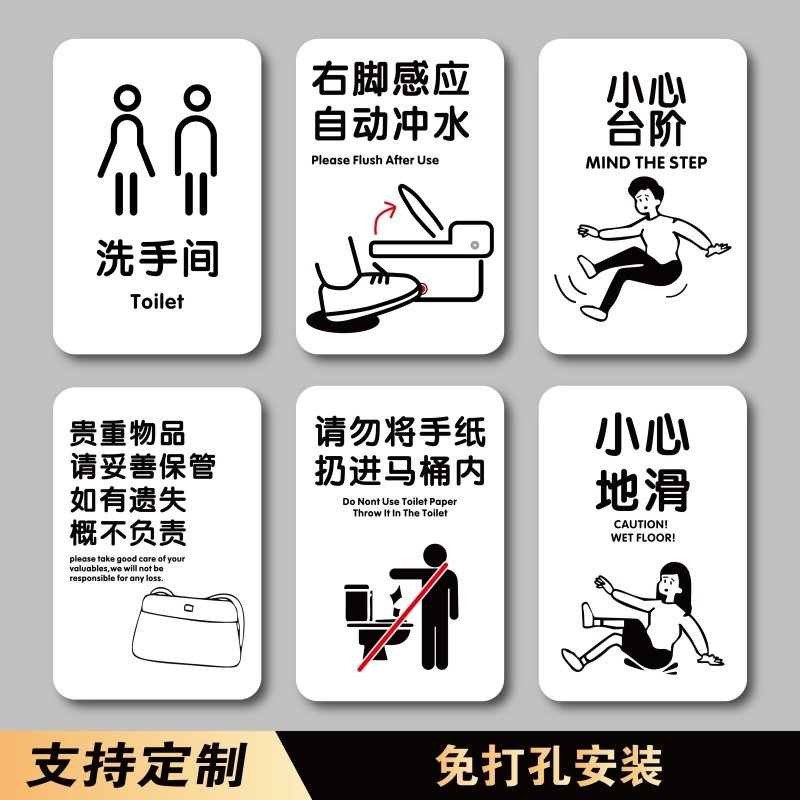 洗手间
Toilet

右脚感应
自动冲水
Please Flush After Use

小心
台阶
MIND THE STEP

贵重物品
请妥善保管
如有遗失
概不负责
please take good care of your valuables,we will not be responsible for any loss.

请勿将手纸
扔进马桶内
Do Nont Use Toilet Paper
Throw It In The Toilet

小心
地滑
CAUTION!
WET FLOOR!

支持定制
免打孔安装