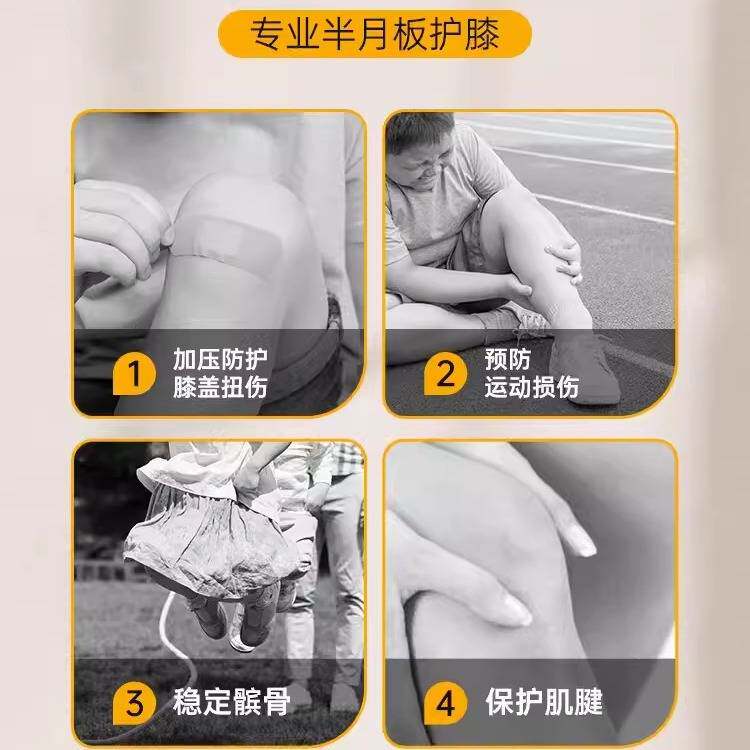 专业半月板护膝

1 加压防护 膝盖扭伤

2 预防 运动损伤

3 稳定髌骨

4 保护肌腱