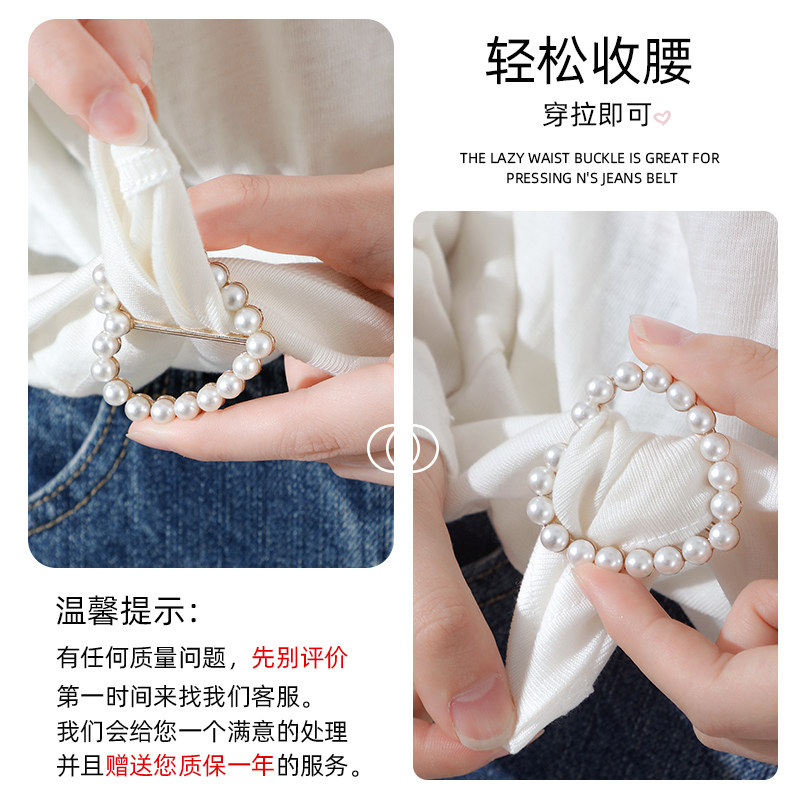 轻松收腰

穿拉即可

THE LAZY WAIST BUCKLE IS GREAT FOR PRESSING N'S JEANS BELT

温馨提示:

有任何质量问题，先别评价
第一时间来找我们客服。
我们会给您一个满意的处理
并且赠送您质保一年的服务。