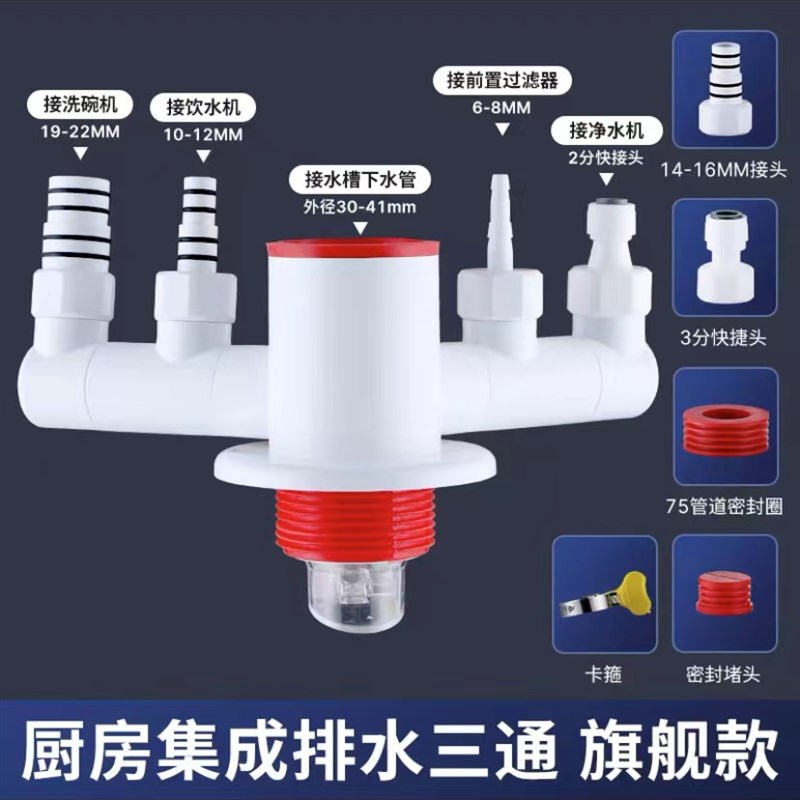 接洗碗机
19-22MM

接饮水机
10-12MM

接水槽下水管
外径30-41mm

接前置过滤器
6-8MM

接净水机
2分快接头

14-16MM接头

3分快捷头

75管道密封圈

卡箍

密封堵头

厨房集成排水三通 旗舰款