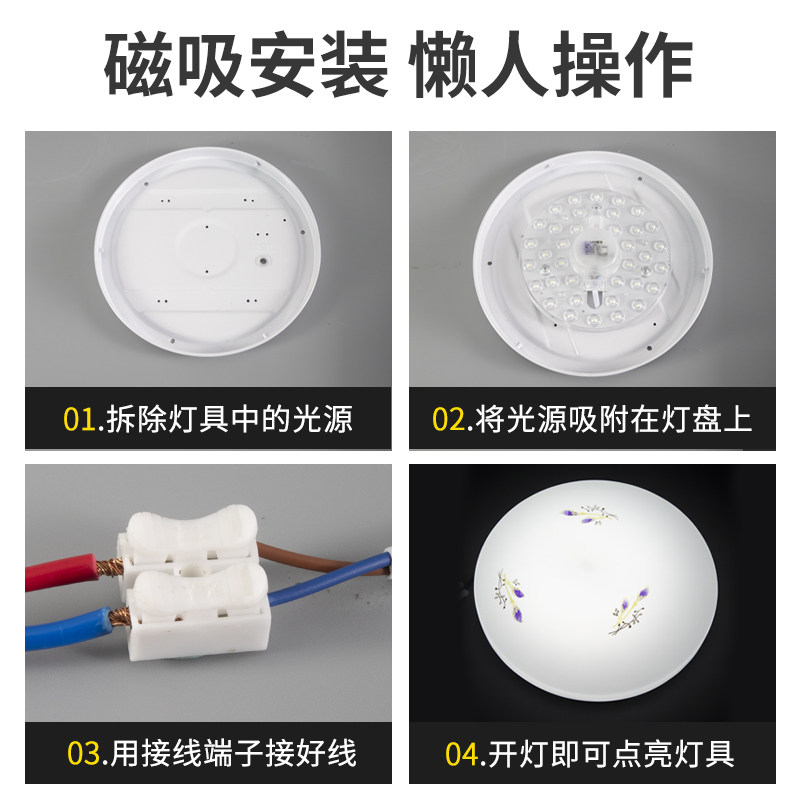 磁吸安装 懒人操作

01.拆除灯具中的光源

02.将光源吸附在灯盘上

03.用接线端子接好线

04.开灯即可点亮灯具