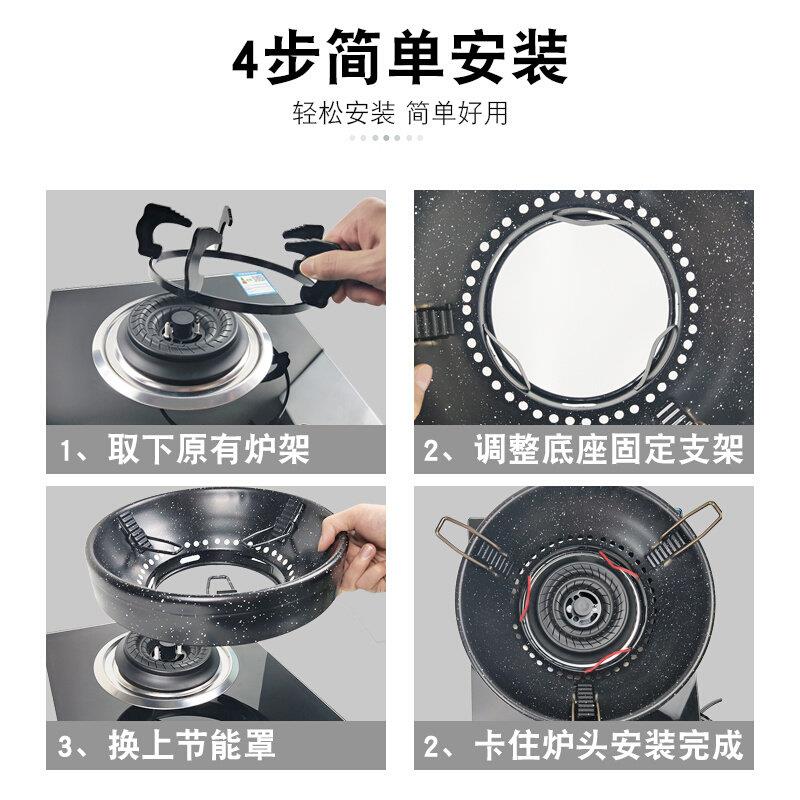 4步简单安装

轻松安装 简单好用

1、取下原有炉架

2、调整底座固定支架

3、换上节能罩

2、卡住炉头安装完成