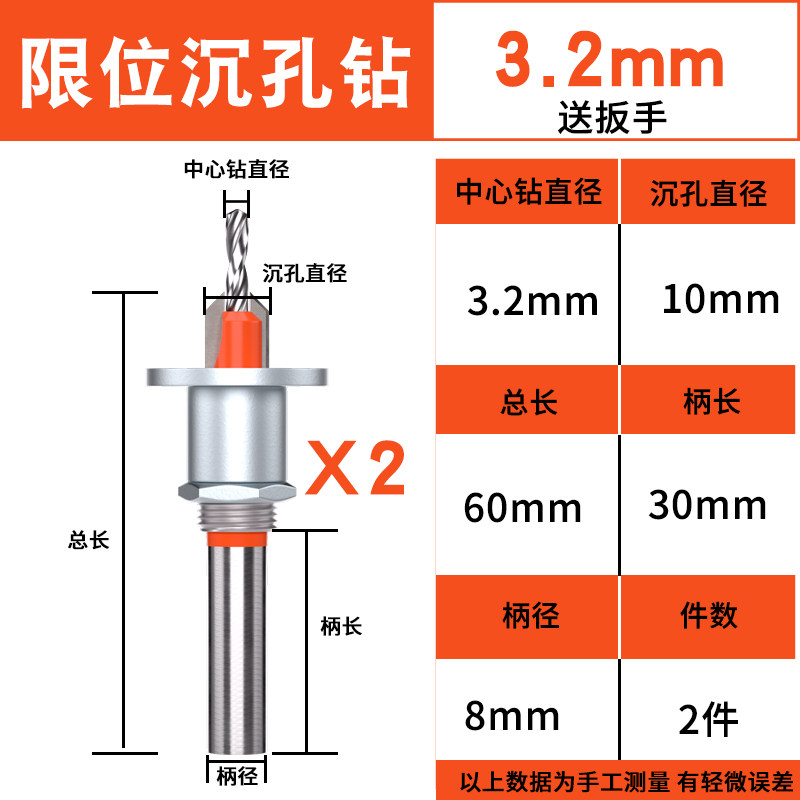 限位沉孔钻

3.2mm
送扳手

中心钻直径

沉孔直径

总长

柄长

柄径

X2

| 中心钻直径 | 沉孔直径 |
|---|---|
| 3.2mm | 10mm |
| 总长 | 柄长 |
| 60mm | 30mm |
| 柄径 | 件数 |
| 8mm | 2件 |

以上数据为手工测量 有轻微误差