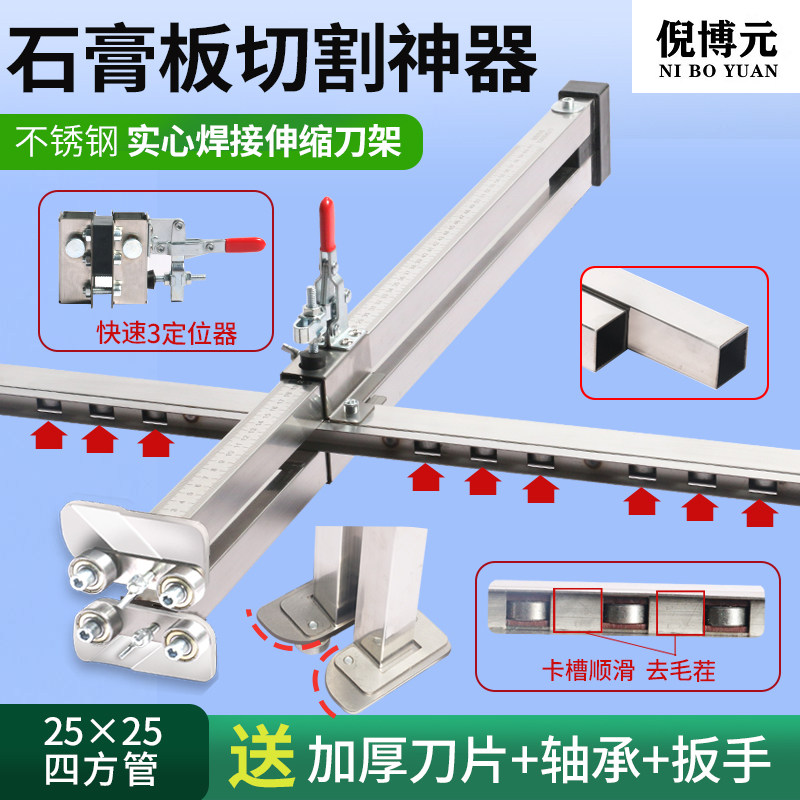 石膏板切割神器

倪博元
NI BO YUAN

不锈钢 实心焊接伸缩刀架

快速3定位器

卡槽顺滑 去毛茬

25×25
四方管

送 加厚刀片+轴承+扳手