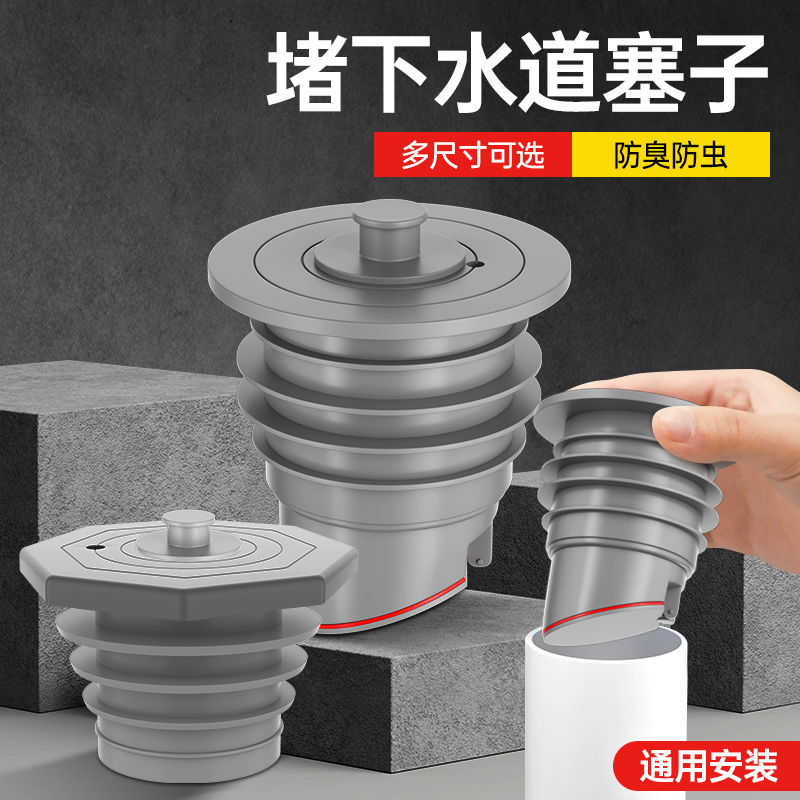 堵下水道塞子

多尺寸可选

防臭防虫

通用安装