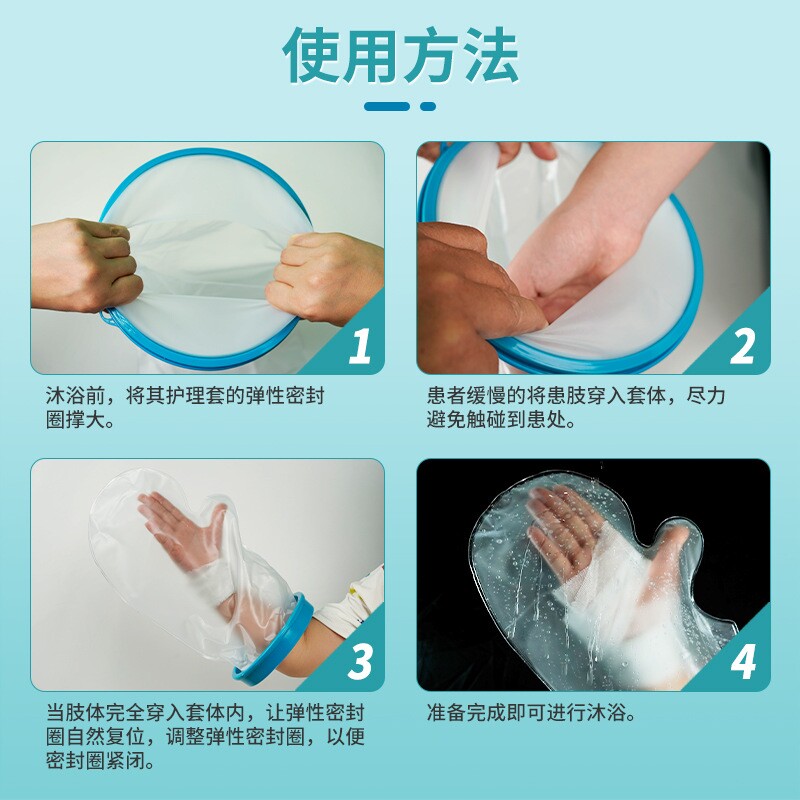 使用方法

1

沐浴前，将其护理套的弹性密封圈撑大。

2

患者缓慢的将患肢穿入套体，尽力避免触碰到患处。

3

当肢体完全穿入套体内，让弹性密封圈自然复位，调整弹性密封圈，以便密封圈紧闭。

4

准备完成即可进行沐浴。