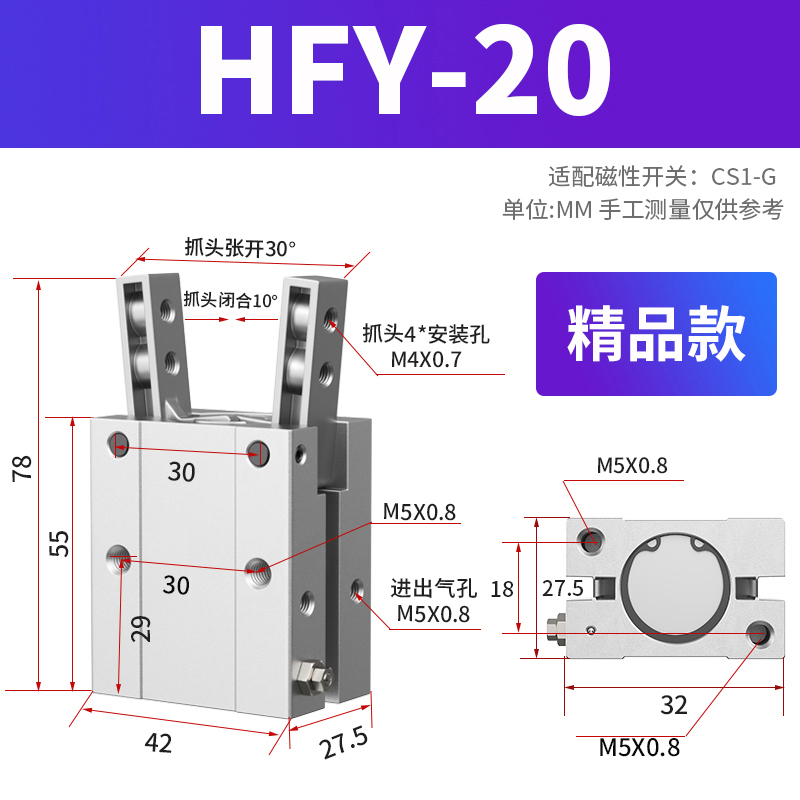 HFY-20

适配磁性开关：CS1-G
单位:MM 手工测量仅供参考

精品款

抓头张开30°
抓头闭合10°
抓头4*安装孔
M4X0.7

78
55
30
30
29
M5X0.8
进出气孔
M5X0.8
42
27.5

M5X0.8
18
27.5
32
M5X0.8