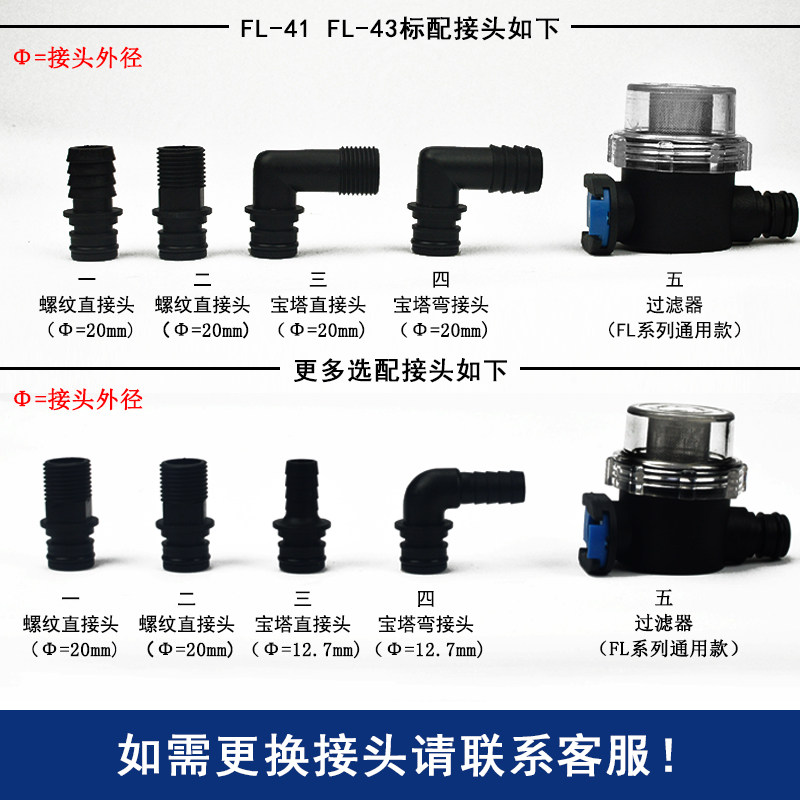 FL-41 FL-43标配接头如下

Φ=接头外径

一
螺纹直接头
（Φ=20mm）

二
螺纹直接头
（Φ=20mm）

三
宝塔直接头
（Φ=20mm）

四
宝塔弯接头
（Φ=20mm）

五
过滤器
（FL系列通用款）

更多选配接头如下

Φ=接头外径

一
螺纹直接头
（Φ=20mm）

二
螺纹直接头
（Φ=20mm）

三
宝塔直接头
（Φ=12.7mm）

四
宝塔弯接头
（Φ=12.7mm）

五
过滤器
（FL系列通用款）

如需更换接头请联系客服！