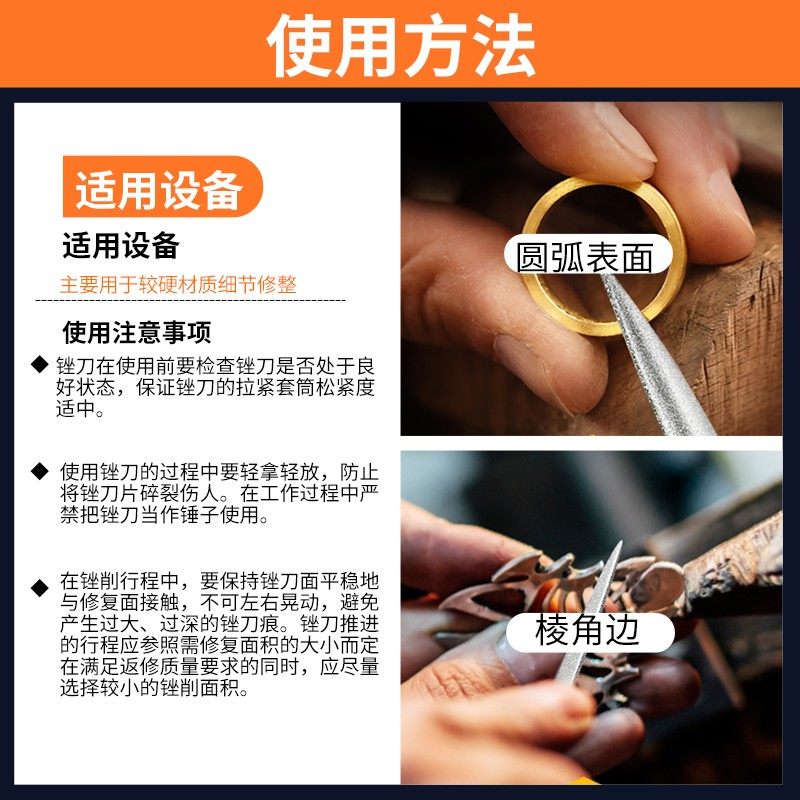 使用方法

适用设备

适用设备

主要用于较硬材质细节修整

使用注意事项

◆ 锉刀在使用前要检查锉刀是否处于良好状态，保证锉刀的拉紧套筒松紧度适中。

◆ 使用锉刀的过程中要轻拿轻放，防止将锉刀片碎裂伤人。在工作过程中严禁把锉刀当作锤子使用。

◆ 在锉削行程中，要保持锉刀面平稳地与修复面接触，不可左右晃动，避免产生过大、过深的锉刀痕。锉刀推进的行程应参照需修复面积的大小而定在满足返修质量要求的同时，应尽量选择较小的锉削面积。

圆弧表面

棱角边