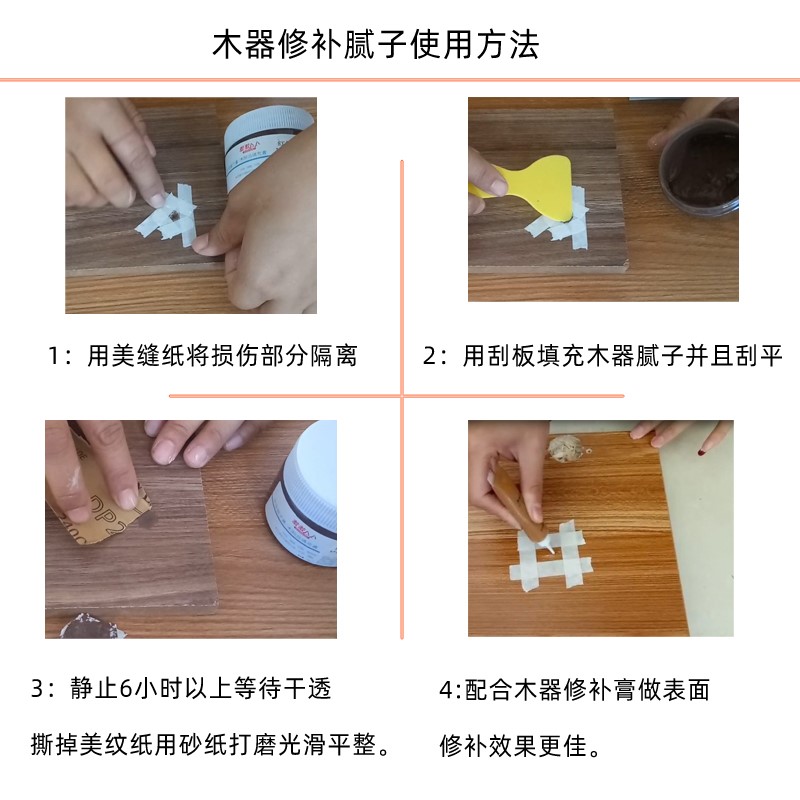 木器修补腻子使用方法

1：用美缝纸将损伤部分隔离

2：用刮板填充木器腻子并且刮平

3：静止6小时以上等待干透

撕掉美纹纸用砂纸打磨光滑平整。

4:配合木器修补膏做表面

修补效果更佳。